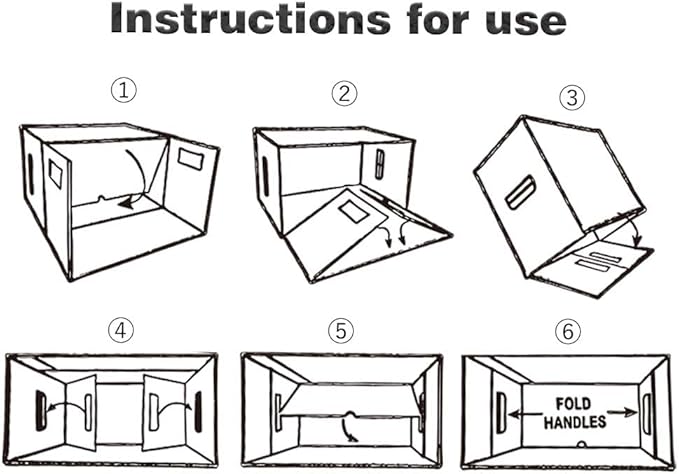 Instructions for use

①

②

③

④

⑤

⑥

FOLD HANDLES