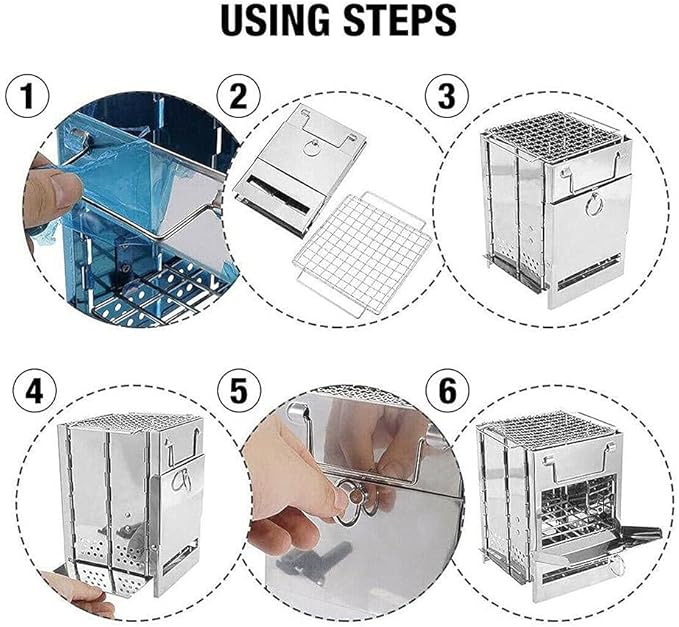 USING STEPS

1

2

3

4

5

6