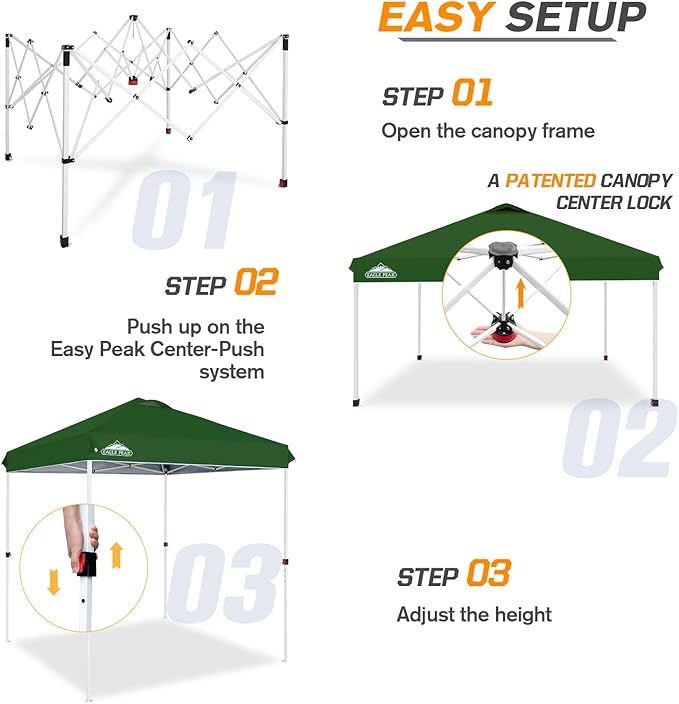 EASY SETUP

STEP 01

Open the canopy frame

01

A PATENTED CANOPY CENTER LOCK

EAGLE PEAK

STEP 02

Push up on the Easy Peak Center-Push system

02

EAGLE PEAK

03

STEP 03

Adjust the height