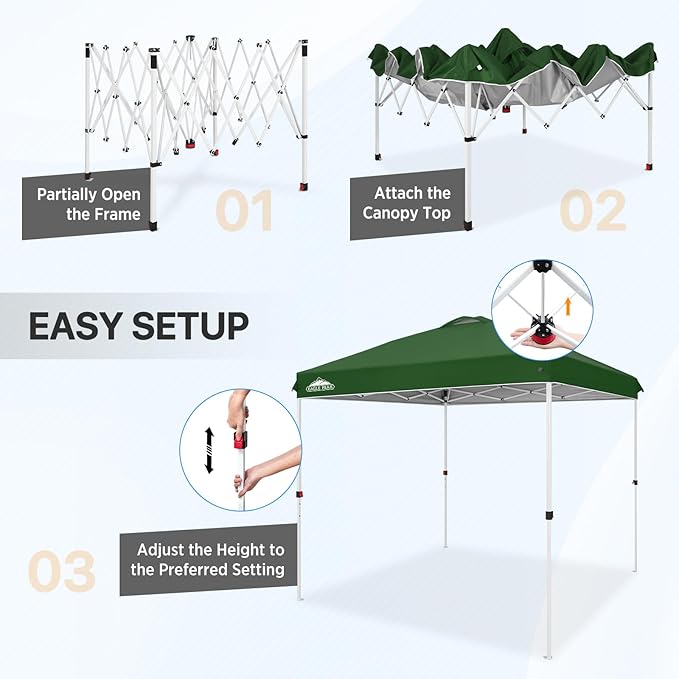 Partially Open the Frame

01

Attach the Canopy Top

02

EASY SETUP

EAGLE PEAK

03

Adjust the Height to the Preferred Setting