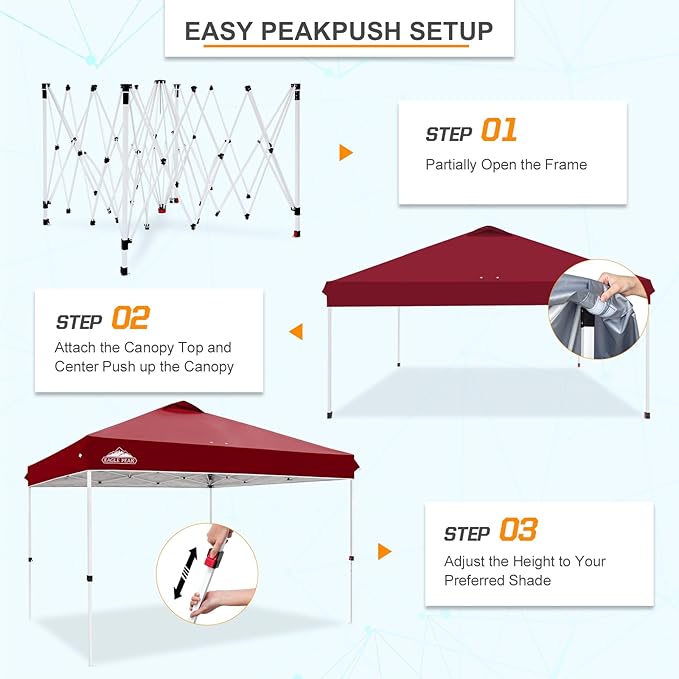 EASY PEAKPUSH SETUP

STEP 01
Partially Open the Frame

STEP 02
Attach the Canopy Top and Center Push up the Canopy

EAGLE PEAK

STEP 03
Adjust the Height to Your Preferred Shade