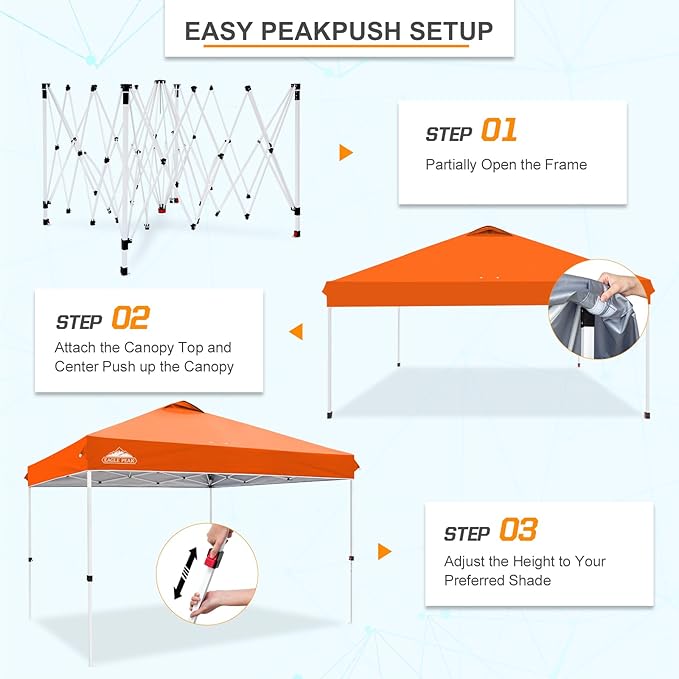 EASY PEAKPUSH SETUP

STEP 01
Partially Open the Frame

STEP 02
Attach the Canopy Top and Center Push up the Canopy

EAGLE PEAK

STEP 03
Adjust the Height to Your Preferred Shade