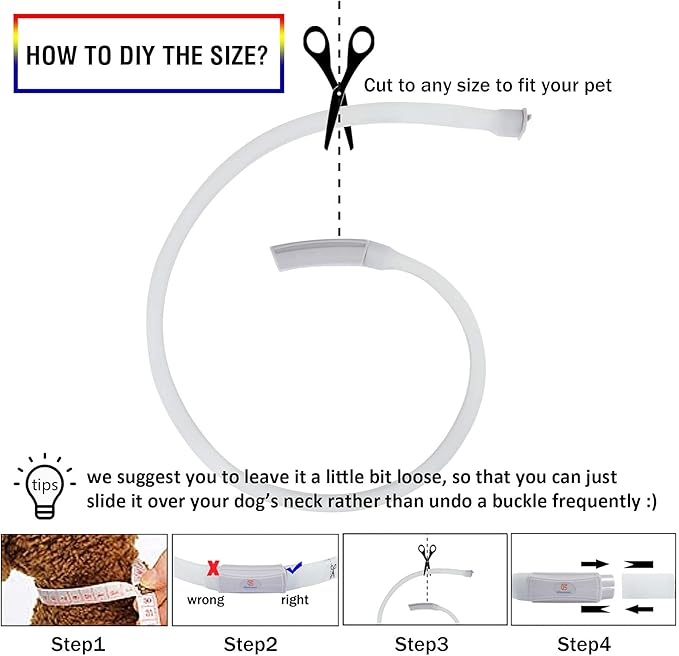 HOW TO DIY THE SIZE?

Cut to any size to fit your pet

tips

we suggest you to leave it a little bit loose, so that you can just slide it over your dog's neck rather than undo a buckle frequently :)

wrong

right

Step1

Step2

Step3

Step4