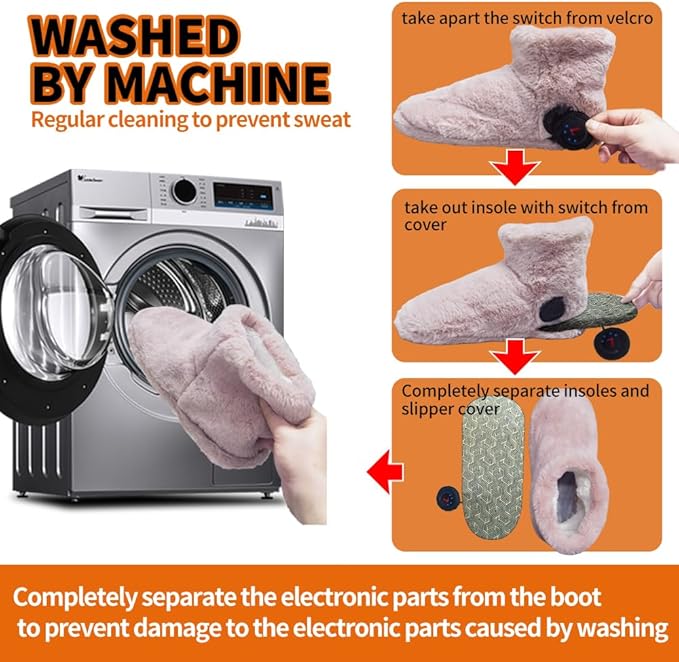 WASHED BY MACHINE
Regular cleaning to prevent sweat

take apart the switch from velcro

take out insole with switch from cover

Completely separate insoles and slipper cover

Completely separate the electronic parts from the boot to prevent damage to the electronic parts caused by washing