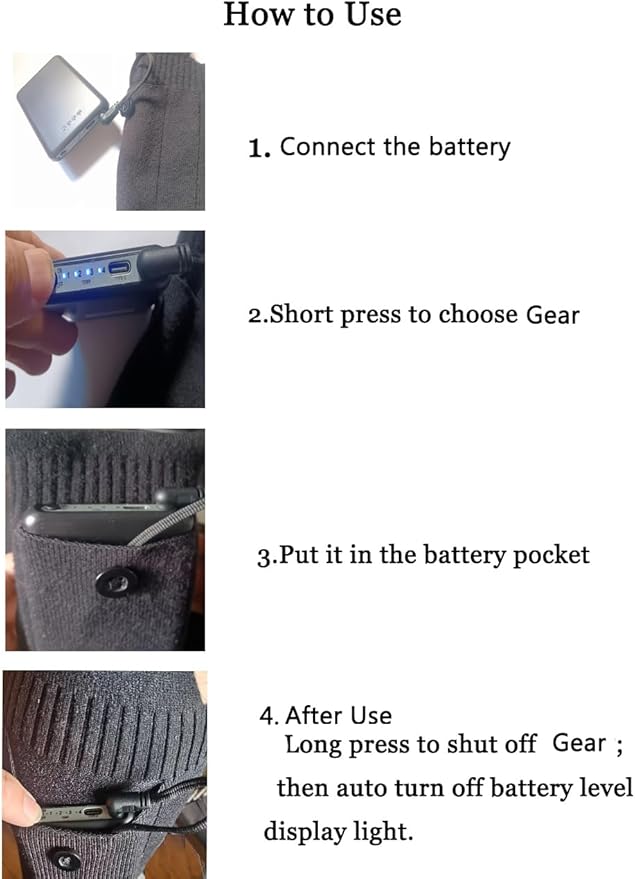 How to Use

1. Connect the battery

2.Short press to choose Gear

3.Put it in the battery pocket

4. After Use
Long press to shut off Gear ;
then auto turn off battery level display light.