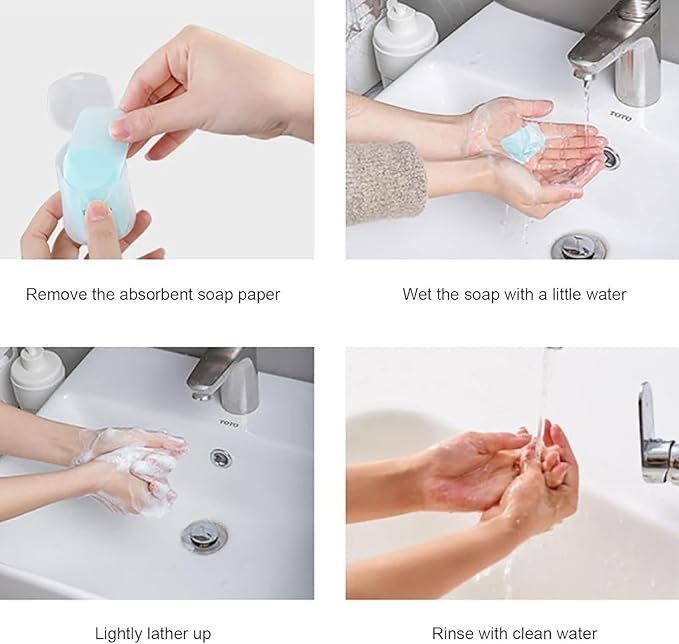 TOTO

Remove the absorbent soap paper

Wet the soap with a little water

TOTO

Lightly lather up

Rinse with clean water