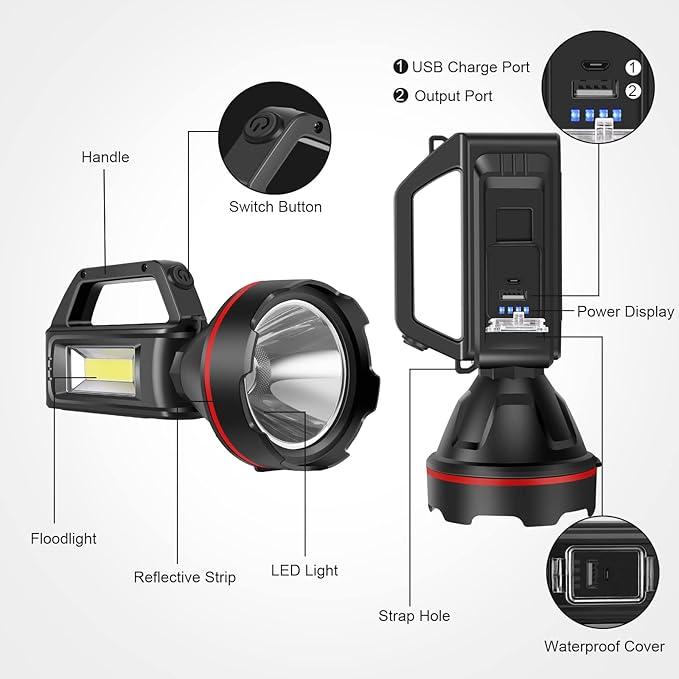 ❶ USB Charge Port
❷ Output Port

1
2

Handle

Switch Button

Power Display

Floodlight

Reflective Strip

LED Light

Strap Hole

Waterproof Cover