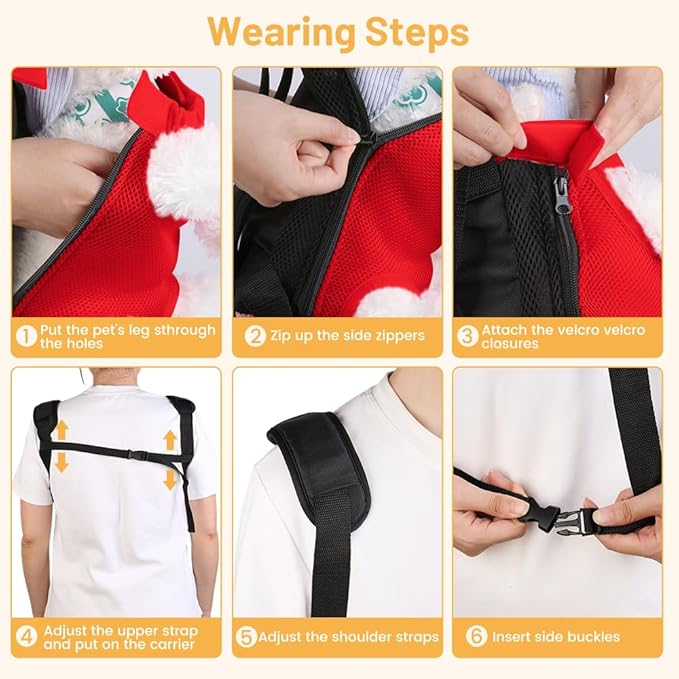 Wearing Steps

1 Put the pet's leg sthrough the holes

2 Zip up the side zippers

3 Attach the velcro velcro closures

4 Adjust the upper strap and put on the carrier

5 Adjust the shoulder straps

6 Insert side buckles