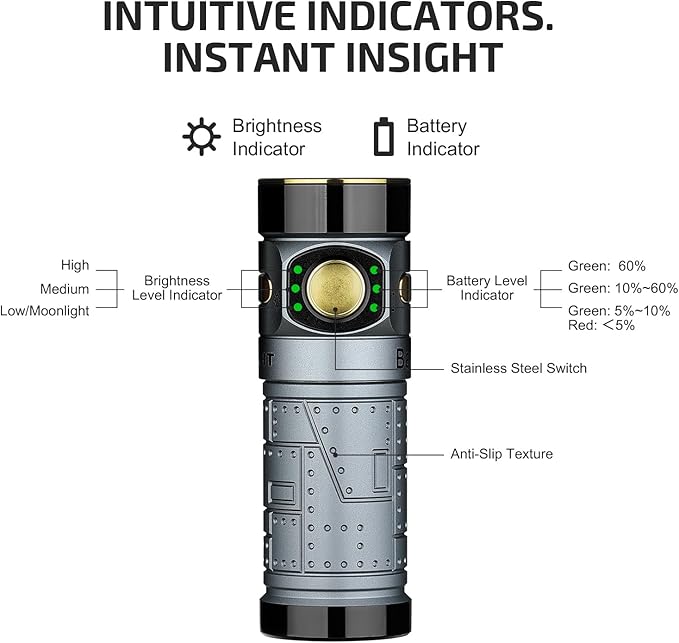 INTUITIVE INDICATORS.
INSTANT INSIGHT

Brightness Indicator

Battery Indicator

High
Medium
Low/Moonlight

Brightness Level Indicator

Battery Level Indicator

Green: 60%
Green: 10%~60%
Green: 5%~10%
Red: <5%

Stainless Steel Switch

Anti-Slip Texture