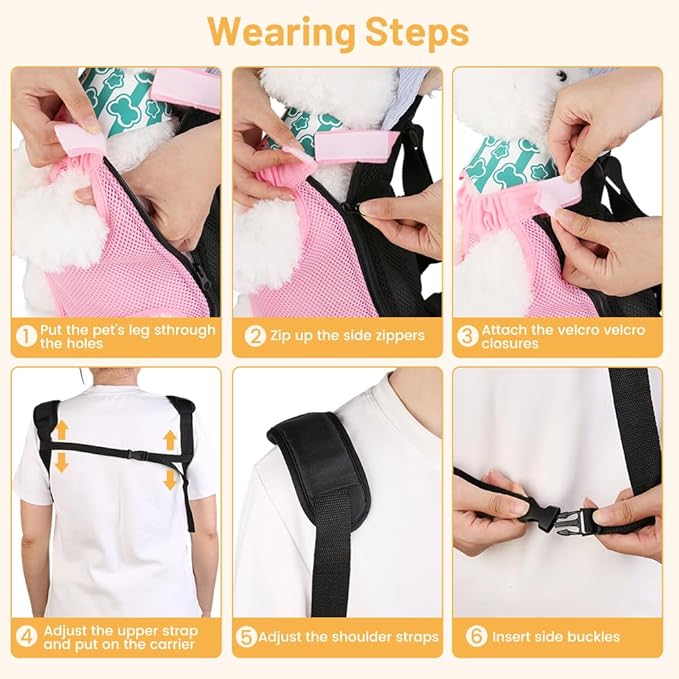 Wearing Steps

1 Put the pet's leg sthrough the holes

2 Zip up the side zippers

3 Attach the velcro velcro closures

4 Adjust the upper strap and put on the carrier

5 Adjust the shoulder straps

6 Insert side buckles