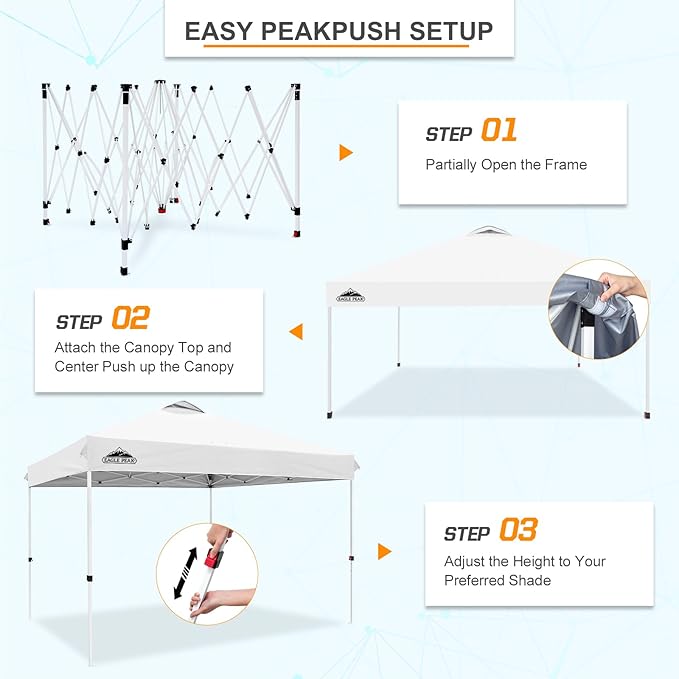 EASY PEAKPUSH SETUP

STEP 01
Partially Open the Frame

EAGLE PEAK

STEP 02
Attach the Canopy Top and Center Push up the Canopy

EAGLE PEAK

STEP 03
Adjust the Height to Your Preferred Shade