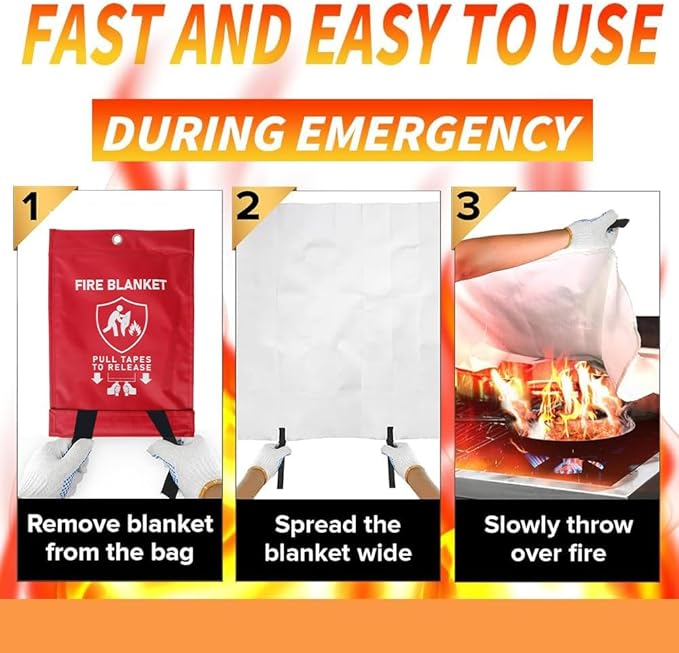 FAST AND EASY TO USE

DURING EMERGENCY

1

FIRE BLANKET

PULL TAPES TO RELEASE

Remove blanket from the bag

2

Spread the blanket wide

3

Slowly throw over fire