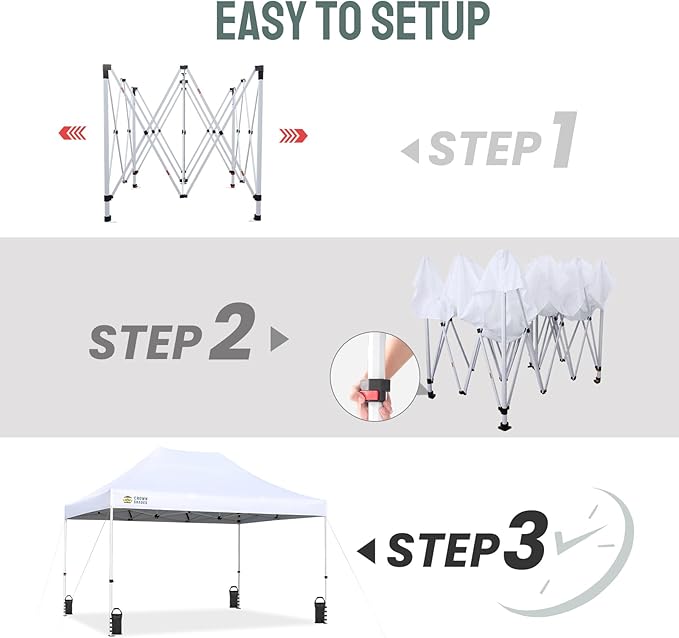 EASY TO SETUP

STEP 1

STEP 2

CROWN SHADES

STEP 3