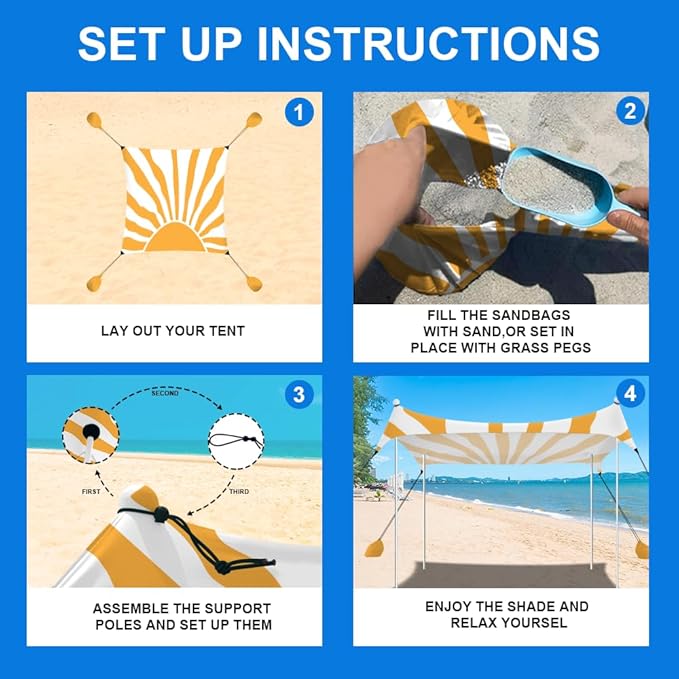 SET UP INSTRUCTIONS

1

LAY OUT YOUR TENT

2

FILL THE SANDBAGS WITH SAND,OR SET IN PLACE WITH GRASS PEGS

3

SECOND

FIRST

THIRD

ASSEMBLE THE SUPPORT POLES AND SET UP THEM

4

ENJOY THE SHADE AND RELAX YOURSEL