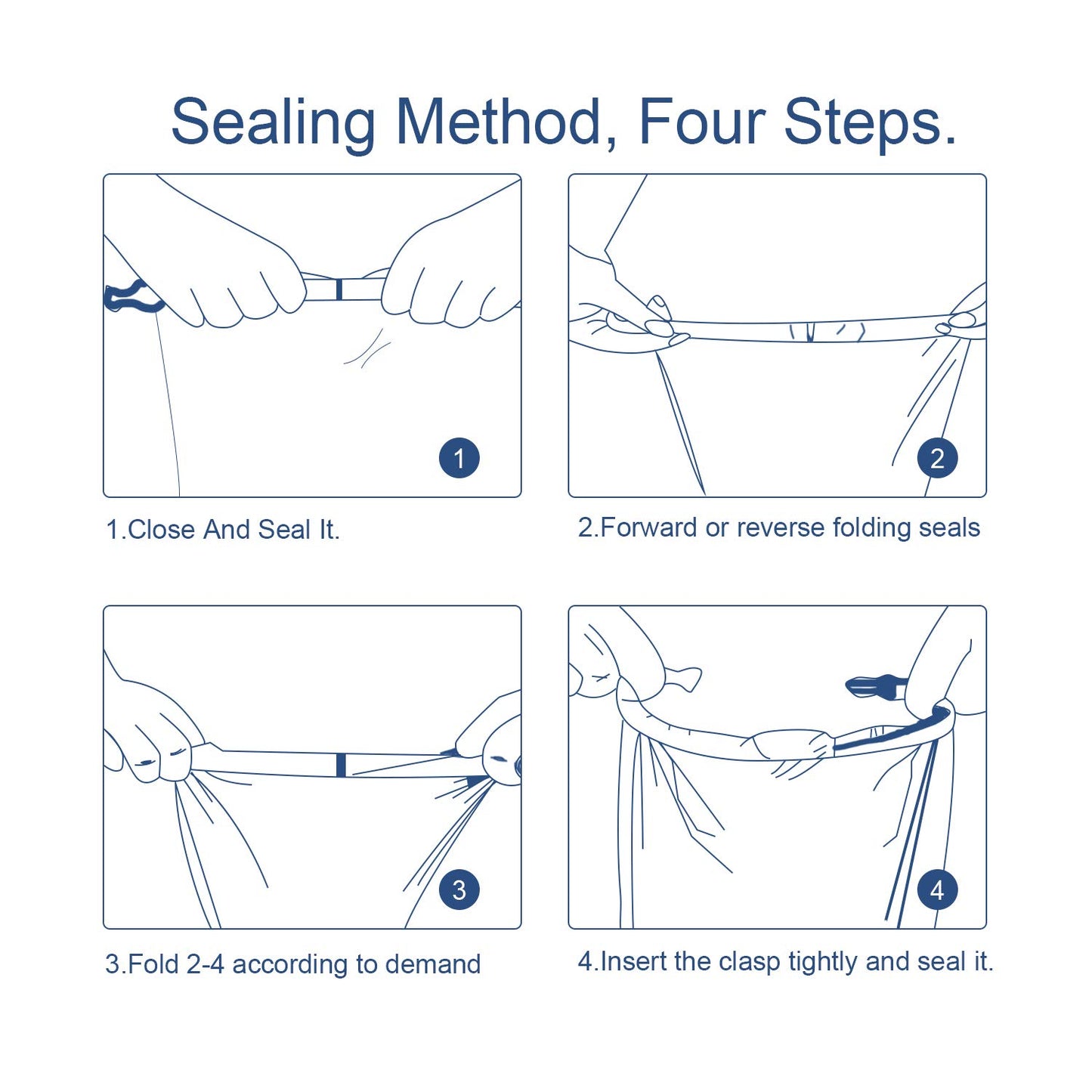 Sealing Method, Four Steps.

1

1.Close And Seal It.

2

2.Forward or reverse folding seals

3

3.Fold 2-4 according to demand

4

4.Insert the clasp tightly and seal it.