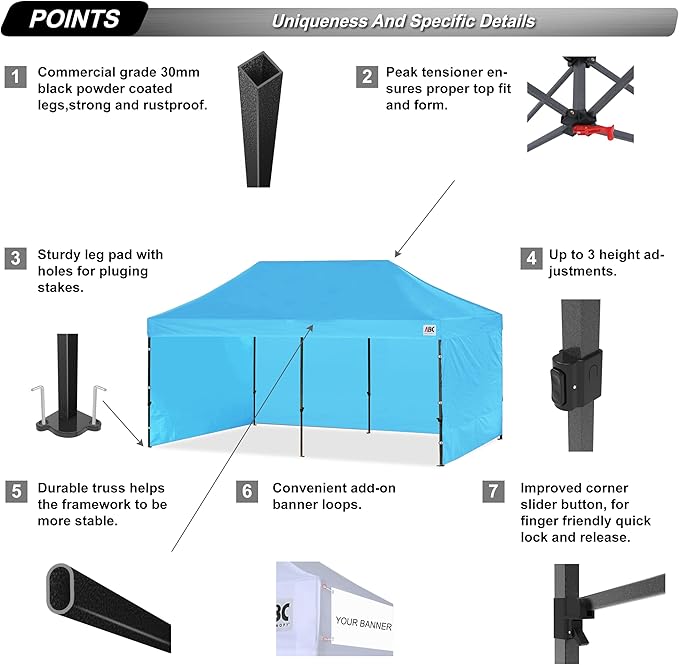 POINTS

Uniqueness And Specific Details

1 Commercial grade 30mm black powder coated legs,strong and rustproof.

2 Peak tensioner ensures proper top fit and form.

3 Sturdy leg pad with holes for pluging stakes.

4 Up to 3 height adjustments.

ABC

5 Durable truss helps the framework to be more stable.

6 Convenient add-on banner loops.

7 Improved corner slider button, for finger friendly quick lock and release.

BC

YOUR BANNER