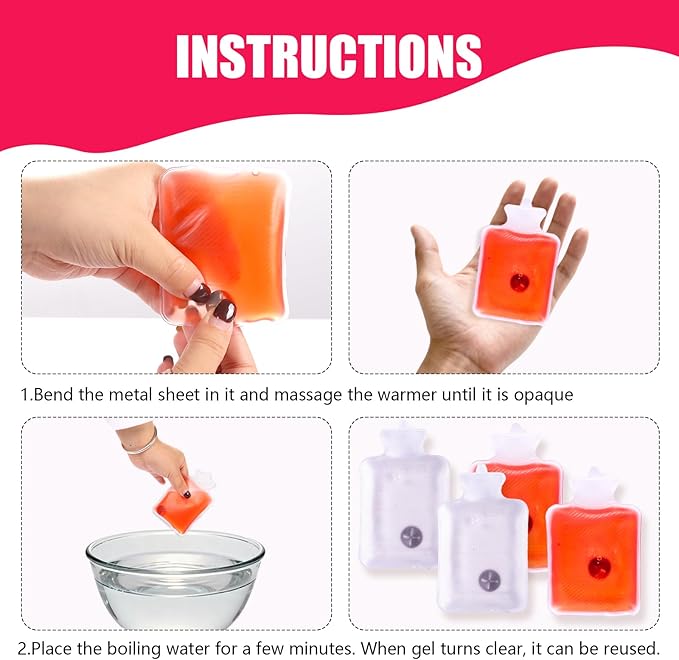 INSTRUCTIONS

1.Bend the metal sheet in it and massage the warmer until it is opaque

2.Place the boiling water for a few minutes. When gel turns clear, it can be reused.