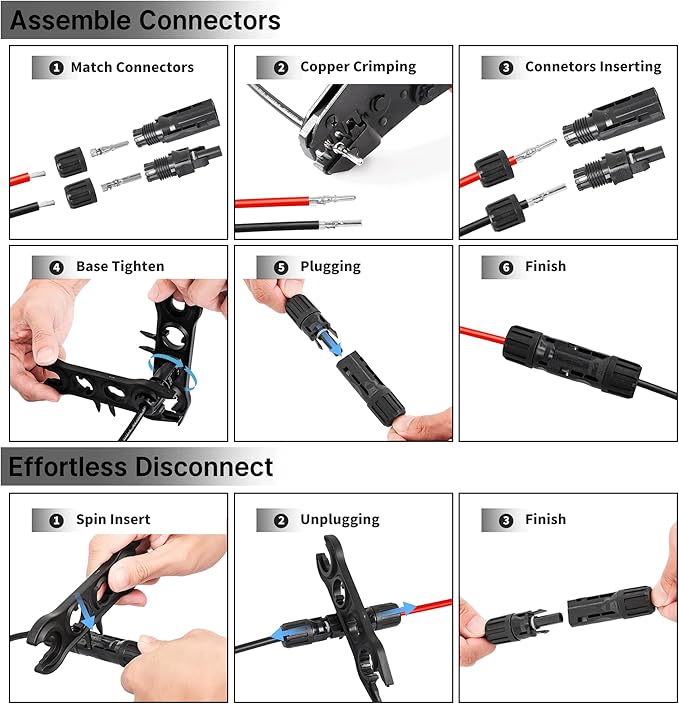 Assemble Connectors

1 Match Connectors

2 Copper Crimping

3 Connetors Inserting

4 Base Tighten

5 Plugging

6 Finish

Effortless Disconnect

1 Spin Insert

2 Unplugging

3 Finish