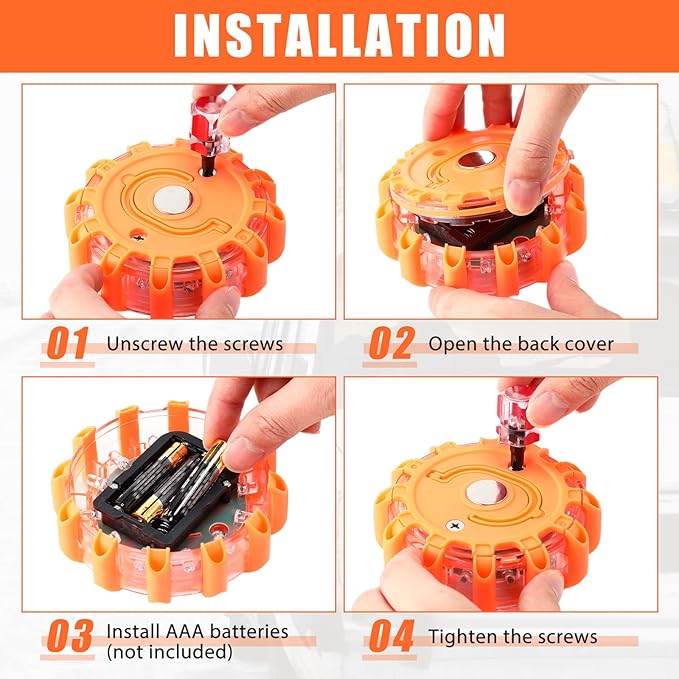 INSTALLATION

01 Unscrew the screws

02 Open the back cover

03 Install AAA batteries (not included)

04 Tighten the screws