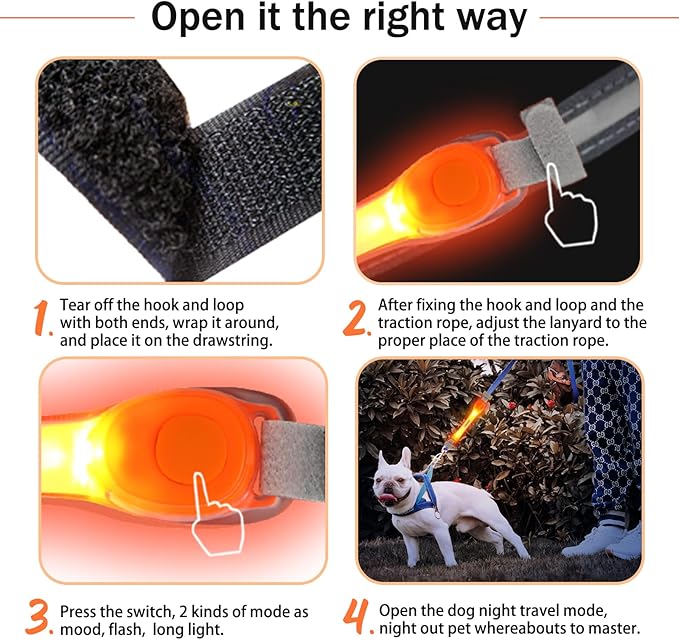 Open it the right way

1. Tear off the hook and loop with both ends, wrap it around, and place it on the drawstring.

2. After fixing the hook and loop and the traction rope, adjust the lanyard to the proper place of the traction rope.

3. Press the switch, 2 kinds of mode as mood, flash, long light.

4. Open the dog night travel mode, night out pet whereabouts to master.