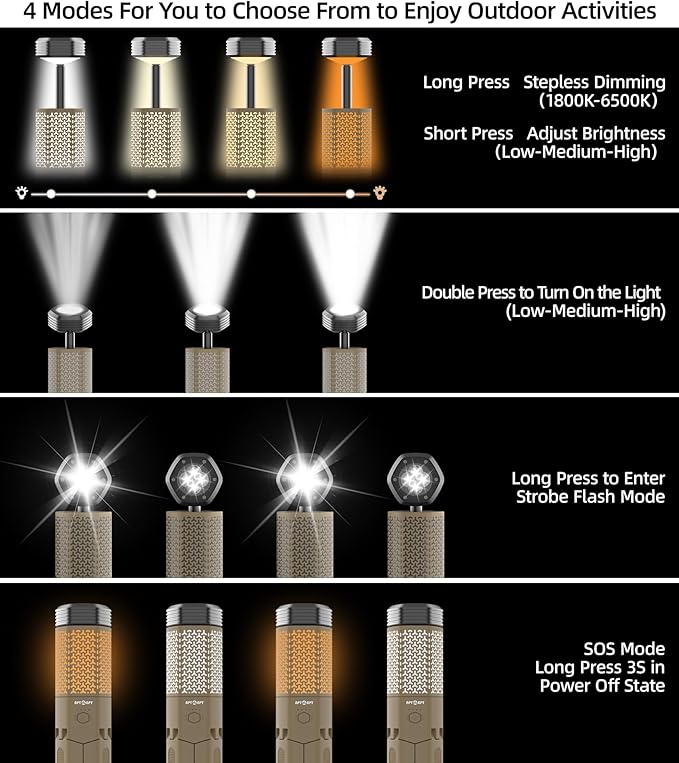 4 Modes For You to Choose From to Enjoy Outdoor Activities

Long Press Stepless Dimming (1800K-6500K)

Short Press Adjust Brightness (Low-Medium-High)

Double Press to Turn On the Light (Low-Medium-High)

Long Press to Enter Strobe Flash Mode

SOS Mode Long Press 3S in Power Off State