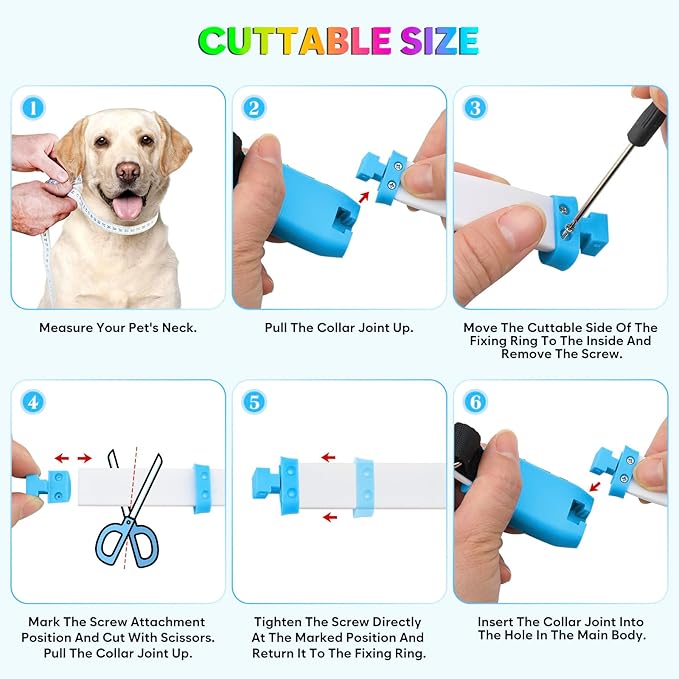 CUTTABLE SIZE

1
Measure Your Pet's Neck.

2
Pull The Collar Joint Up.

3
Move The Cuttable Side Of The Fixing Ring To The Inside And Remove The Screw.

4
Mark The Screw Attachment Position And Cut With Scissors. Pull The Collar Joint Up.

5
Tighten The Screw Directly At The Marked Position And Return It To The Fixing Ring.

6
Insert The Collar Joint Into The Hole In The Main Body.