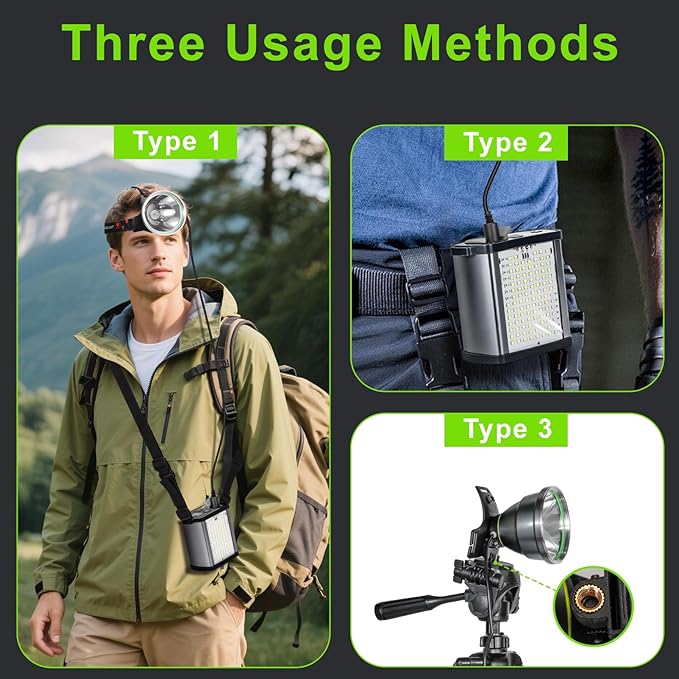 Three Usage Methods

Type 1

Type 2

Type 3