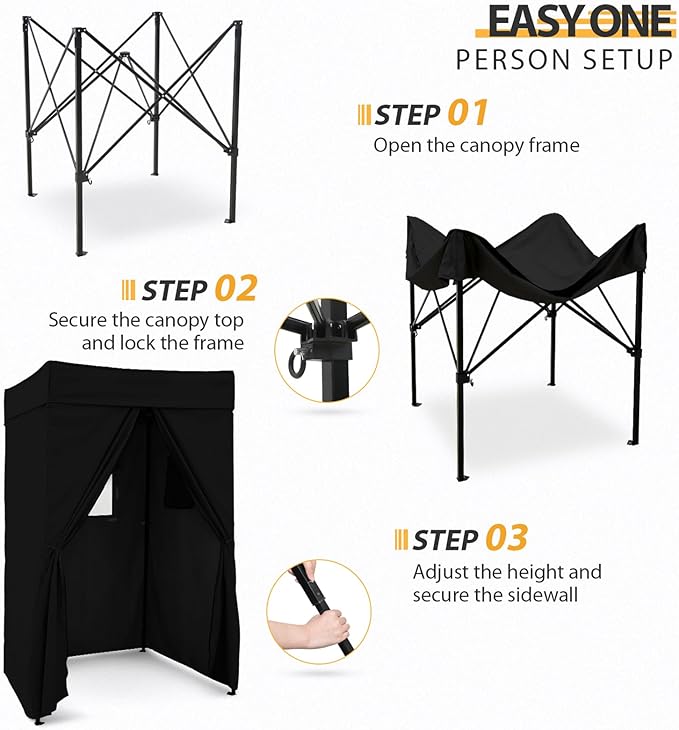 EASY ONE
PERSON SETUP

STEP 01
Open the canopy frame

STEP 02
Secure the canopy top and lock the frame

STEP 03
Adjust the height and secure the sidewall