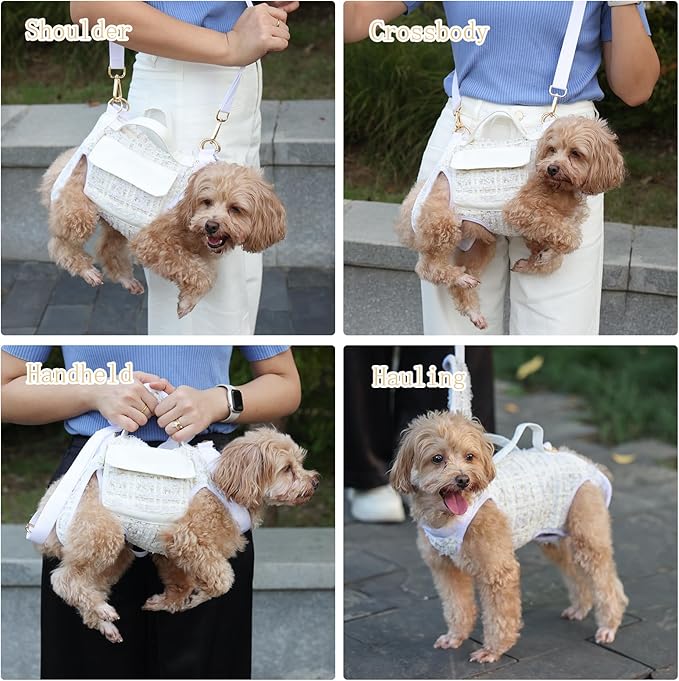 Shoulder

Crossbody

Handheld

Hauling