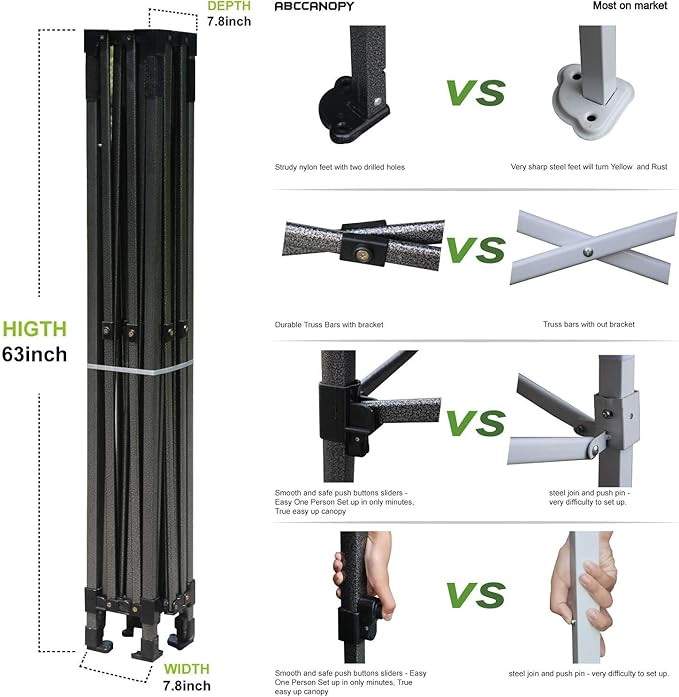 DEPTH
7.8inch

HIGTH
63inch

WIDTH
7.8inch

ABCCANOPY

Most on market

VS

Strudy nylon feet with two drilled holes

Very sharp steel feet will turn Yellow and Rust

VS

Durable Truss Bars with bracket

Truss bars with out bracket

VS

Smooth and safe push buttons sliders - Easy One Person Set up in only minutes, True easy up canopy

steel join and push pin - very difficulty to set up.

VS

Smooth and safe push buttons sliders - Easy One Person Set up in only minutes, True easy up canopy

steel join and push pin - very difficulty to set up.