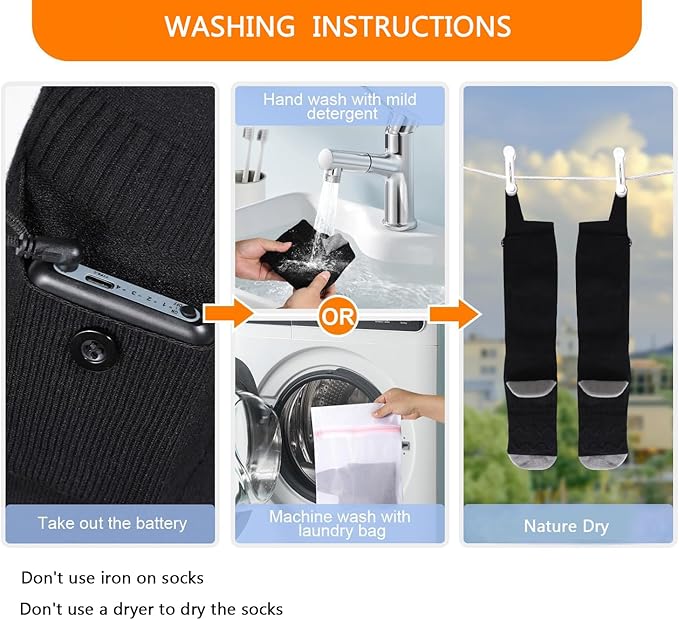 WASHING INSTRUCTIONS

Take out the battery

Hand wash with mild detergent

OR

Machine wash with laundry bag

Nature Dry

Don't use iron on socks

Don't use a dryer to dry the socks