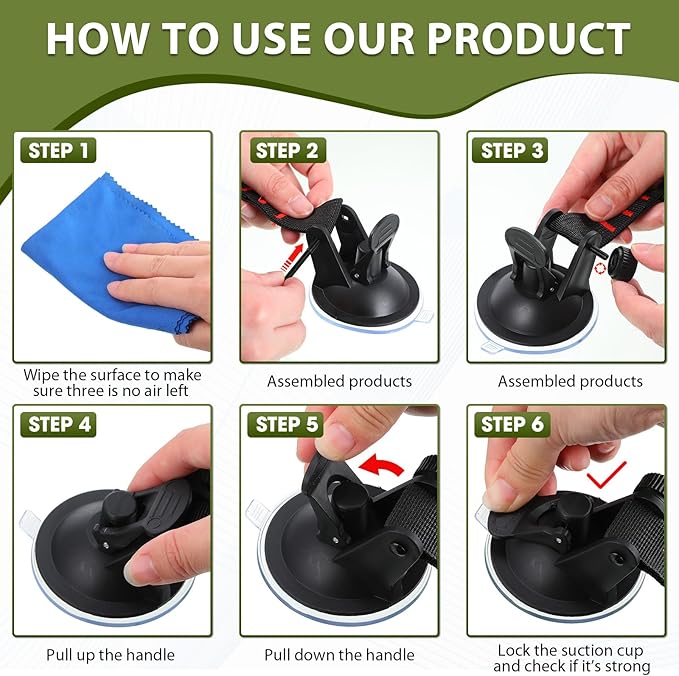 HOW TO USE OUR PRODUCT

STEP 1

Wipe the surface to make sure three is no air left

STEP 2

Assembled products

STEP 3

Assembled products

STEP 4

Pull up the handle

STEP 5

Pull down the handle

STEP 6

Lock the suction cup and check if it's strong