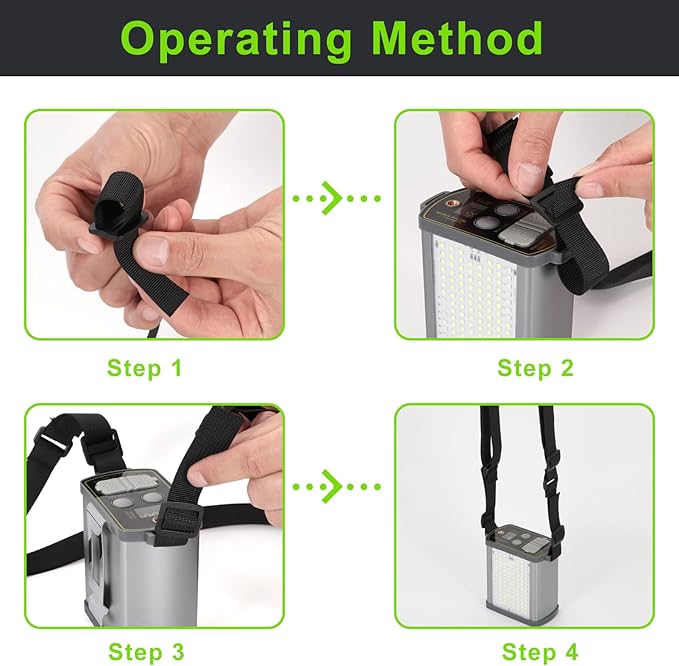 Operating Method

Step 1

Step 2

Step 3

Step 4