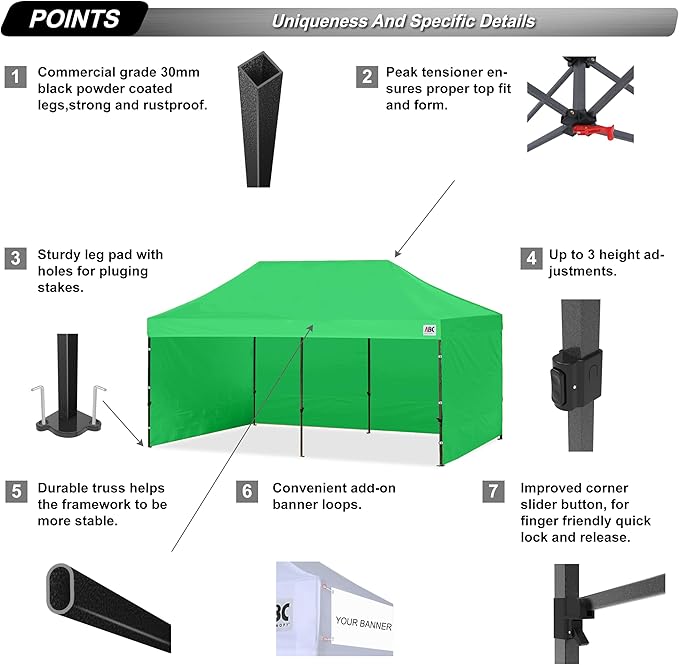 POINTS

Uniqueness And Specific Details

1 Commercial grade 30mm black powder coated legs,strong and rustproof.

2 Peak tensioner ensures proper top fit and form.

3 Sturdy leg pad with holes for pluging stakes.

4 Up to 3 height adjustments.

ABC

5 Durable truss helps the framework to be more stable.

6 Convenient add-on banner loops.

7 Improved corner slider button, for finger friendly quick lock and release.

BC

YOUR BANNER