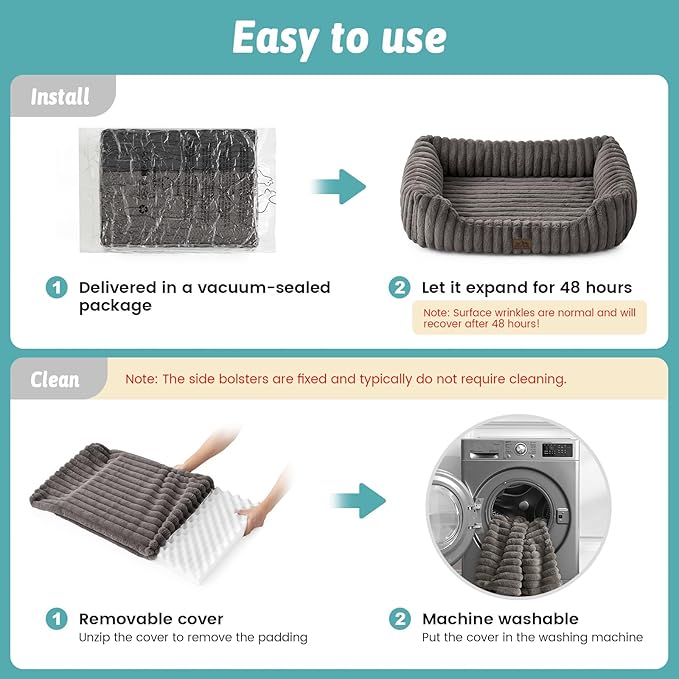 Easy to use

Install

1 Delivered in a vacuum-sealed package

2 Let it expand for 48 hours

Note: Surface wrinkles are normal and will recover after 48 hours!

Clean

Note: The side bolsters are fixed and typically do not require cleaning.

1 Removable cover
Unzip the cover to remove the padding

2 Machine washable
Put the cover in the washing machine