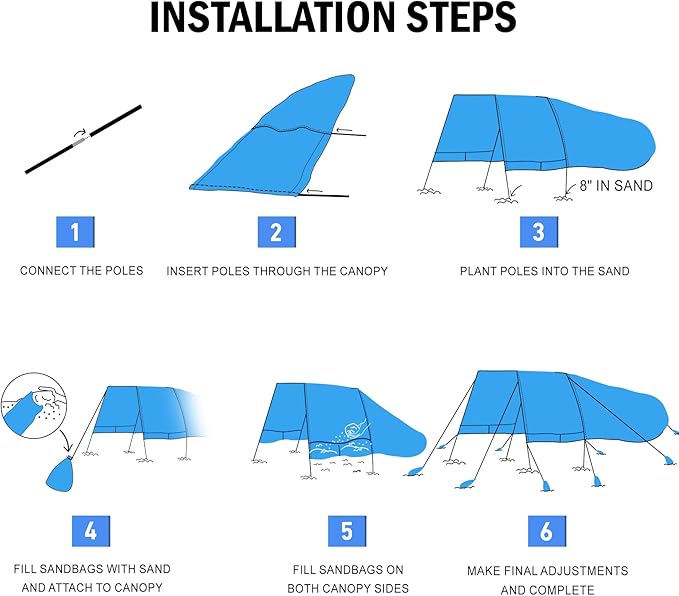 INSTALLATION STEPS

8" IN SAND

1

CONNECT THE POLES

2

INSERT POLES THROUGH THE CANOPY

3

PLANT POLES INTO THE SAND

4

FILL SANDBAGS WITH SAND AND ATTACH TO CANOPY

5

FILL SANDBAGS ON BOTH CANOPY SIDES

6

MAKE FINAL ADJUSTMENTS AND COMPLETE