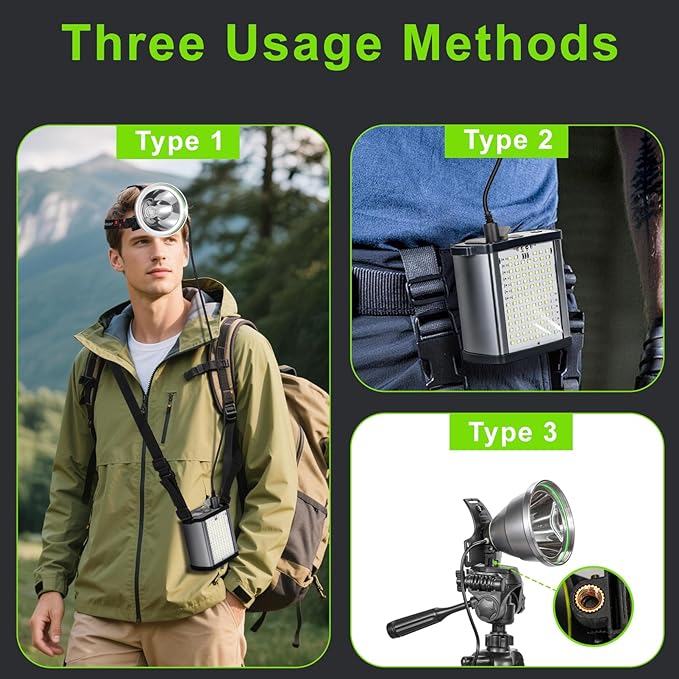 Three Usage Methods

Type 1

Type 2

Type 3