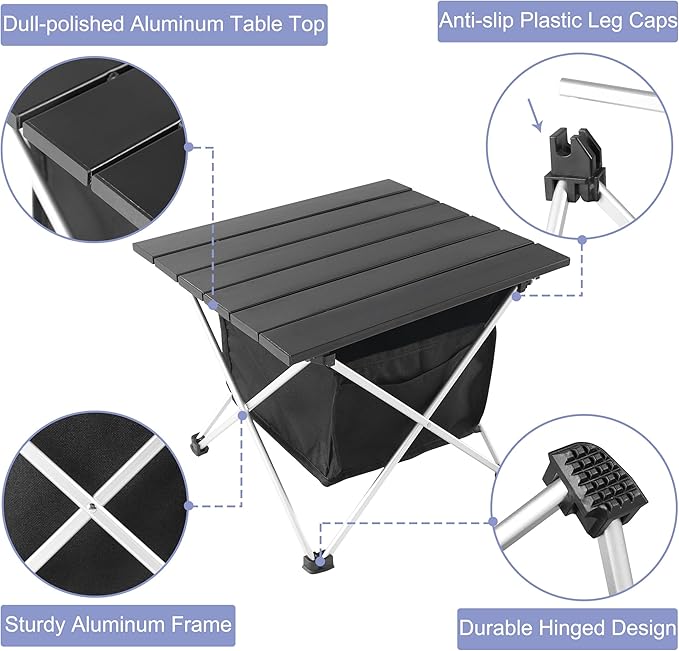 Dull-polished Aluminum Table Top

Anti-slip Plastic Leg Caps

Sturdy Aluminum Frame

Durable Hinged Design