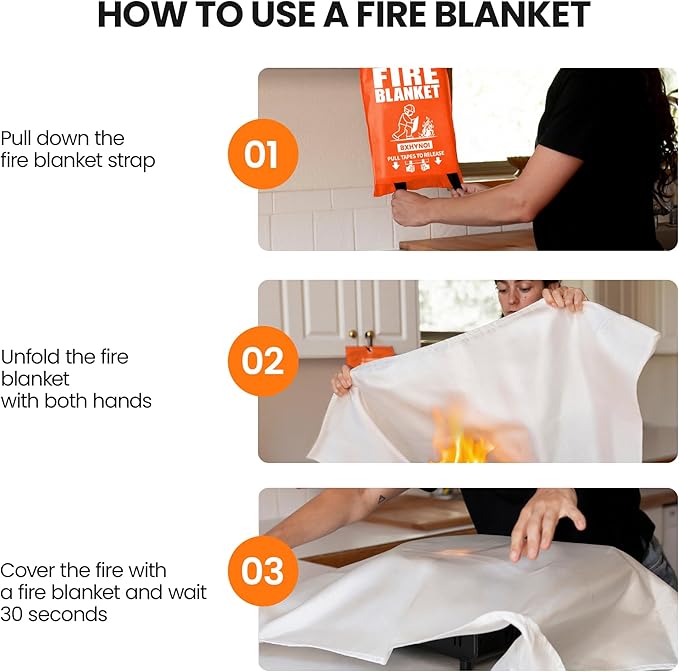 HOW TO USE A FIRE BLANKET

Pull down the fire blanket strap

01

FIRE BLANKET

BXHYNOI

PULL TAPES TO RELEASE

Unfold the fire blanket
with both hands

02

Cover the fire with a fire blanket and wait 30 seconds

03