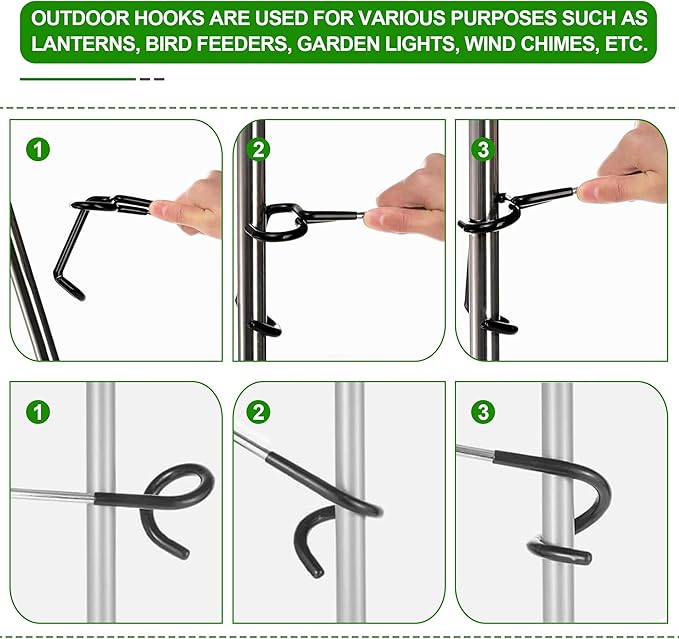 OUTDOOR HOOKS ARE USED FOR VARIOUS PURPOSES SUCH AS LANTERNS, BIRD FEEDERS, GARDEN LIGHTS, WIND CHIMES, ETC.

1

2

3

1

2

3