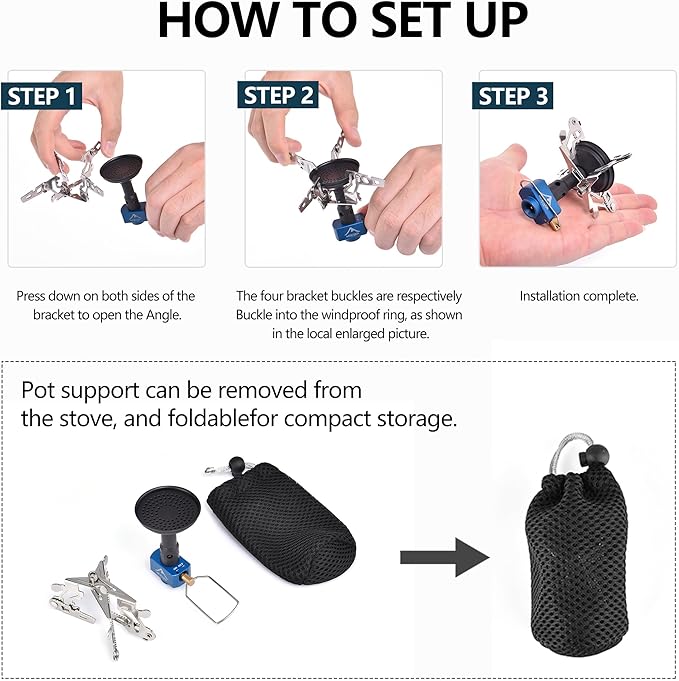 HOW TO SET UP

STEP 1

Press down on both sides of the bracket to open the Angle.

STEP 2

The four bracket buckles are respectively Buckle into the windproof ring, as shown in the local enlarged picture.

STEP 3

Installation complete.

Pot support can be removed from the stove, and foldablefor compact storage.