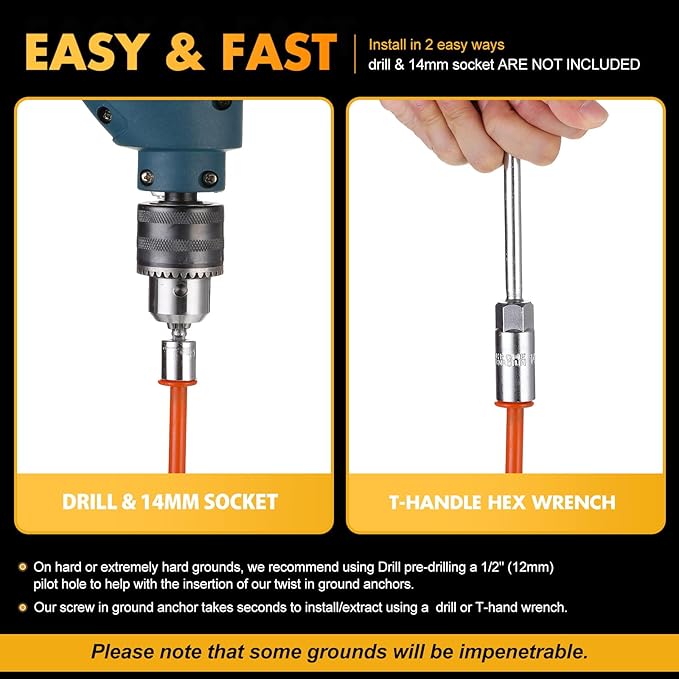 EASY & FAST

Install in 2 easy ways
drill & 14mm socket ARE NOT INCLUDED

DRILL & 14MM SOCKET

T-HANDLE HEX WRENCH

On hard or extremely hard grounds, we recommend using Drill pre-drilling a 1/2" (12mm) pilot hole to help with the insertion of our twist in ground anchors.

Our screw in ground anchor takes seconds to install/extract using a drill or T-hand wrench.

Please note that some grounds will be impenetrable.