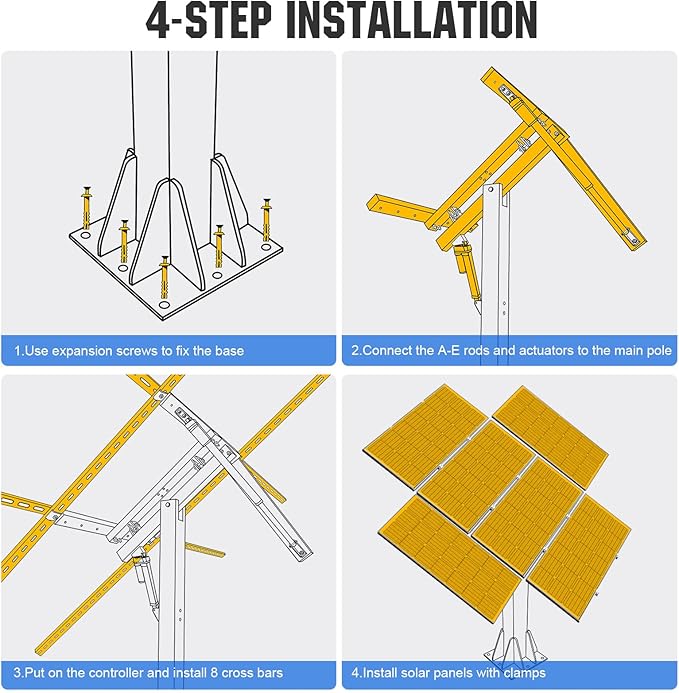 4-STEP INSTALLATION

1.Use expansion screws to fix the base

2.Connect the A-E rods and actuators to the main pole

3.Put on the controller and install 8 cross bars

4.Install solar panels with clamps