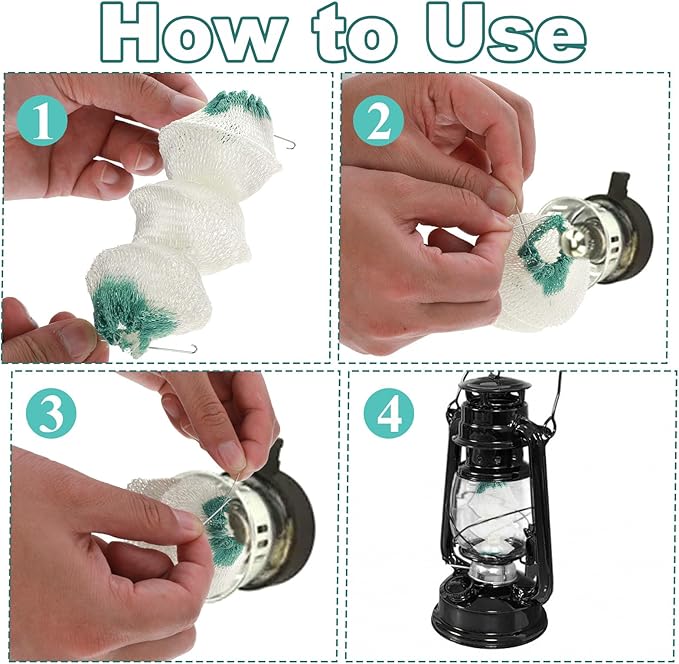 How to Use

1

2

3

4