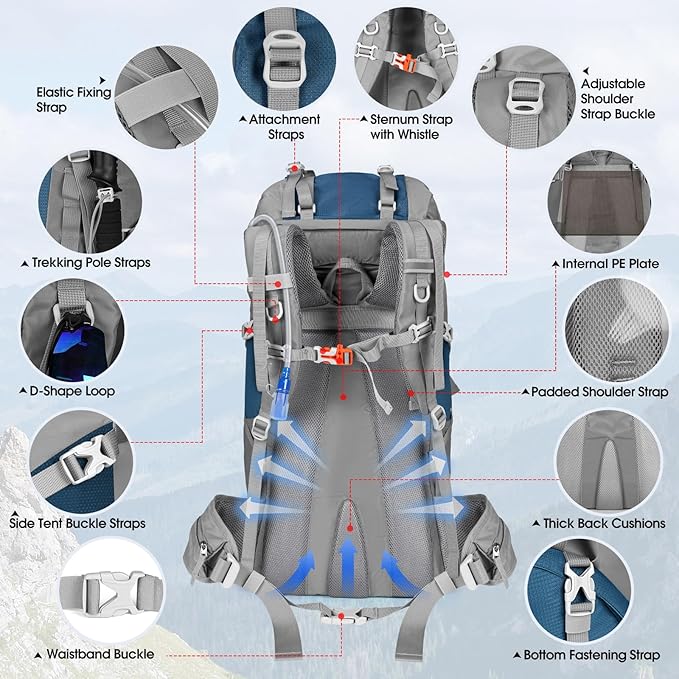 Elastic Fixing Strap

Attachment Straps

Sternum Strap with Whistle

Adjustable Shoulder Strap Buckle

Trekking Pole Straps

Internal PE Plate

D-Shape Loop

Padded Shoulder Strap

Side Tent Buckle Straps

Thick Back Cushions

Waistband Buckle

Bottom Fastening Strap