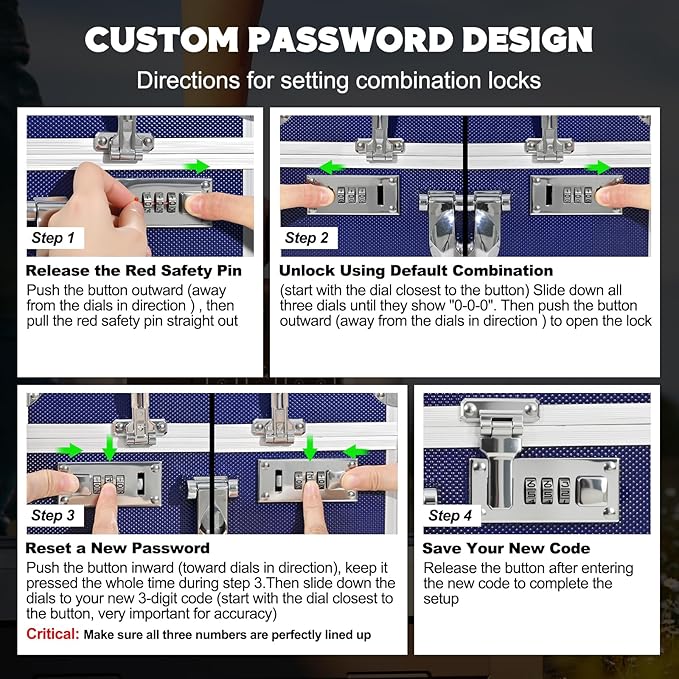 CUSTOM PASSWORD DESIGN

Directions for setting combination locks

Step 1

Release the Red Safety Pin

Push the button outward (away from the dials in direction ) , then pull the red safety pin straight out

Step 2

Unlock Using Default Combination

(start with the dial closest to the button) Slide down all three dials until they show "0-0-0". Then push the button outward (away from the dials in direction ) to open the lock

Step 3

Reset a New Password

Push the button inward (toward dials in direction), keep it pressed the whole time during step 3.Then slide down the dials to your new 3-digit code (start with the dial closest to the button, very important for accuracy)

Critical: Make sure all three numbers are perfectly lined up

Step 4

Save Your New Code

Release the button after entering the new code to complete the setup