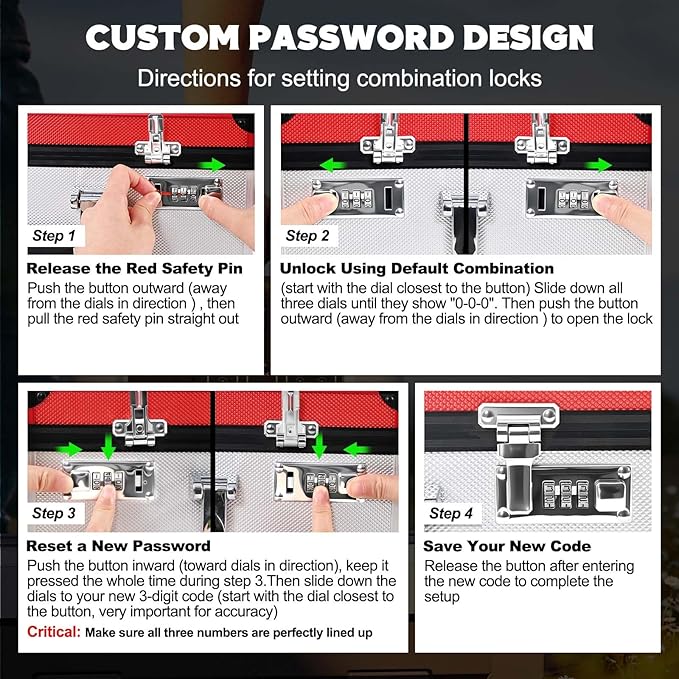 CUSTOM PASSWORD DESIGN

Directions for setting combination locks

Step 1

Release the Red Safety Pin

Push the button outward (away from the dials in direction ) , then pull the red safety pin straight out

Step 2

Unlock Using Default Combination

(start with the dial closest to the button) Slide down all three dials until they show "0-0-0". Then push the button outward (away from the dials in direction ) to open the lock

Step 3

Reset a New Password

Push the button inward (toward dials in direction), keep it pressed the whole time during step 3.Then slide down the dials to your new 3-digit code (start with the dial closest to the button, very important for accuracy)

Critical: Make sure all three numbers are perfectly lined up

Step 4

Save Your New Code

Release the button after entering the new code to complete the setup