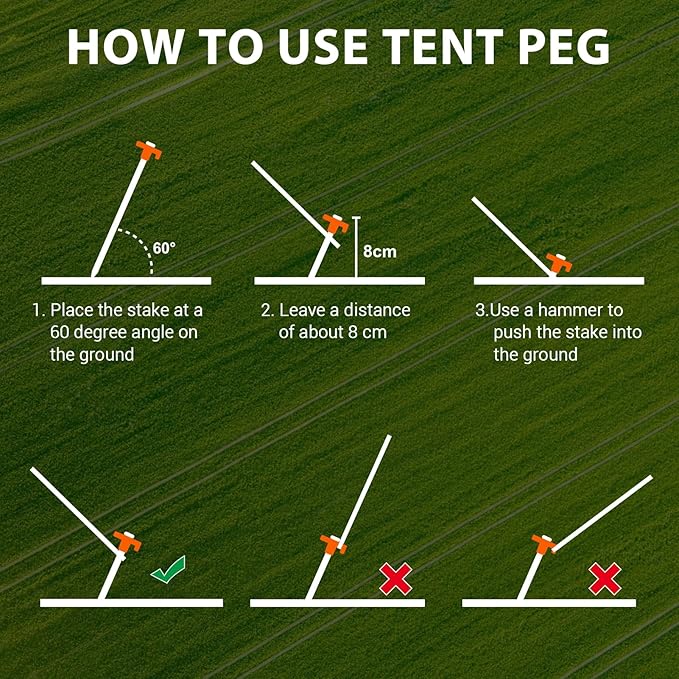 HOW TO USE TENT PEG

60°

8cm

1. Place the stake at a 60 degree angle on the ground

2. Leave a distance of about 8 cm

3.Use a hammer to push the stake into the ground