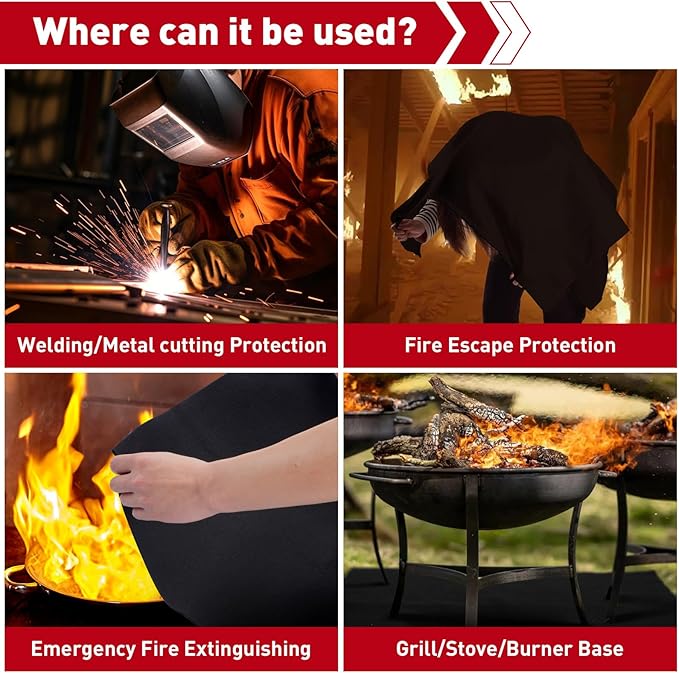 Where can it be used?

Welding/Metal cutting Protection

Fire Escape Protection

Emergency Fire Extinguishing

Grill/Stove/Burner Base