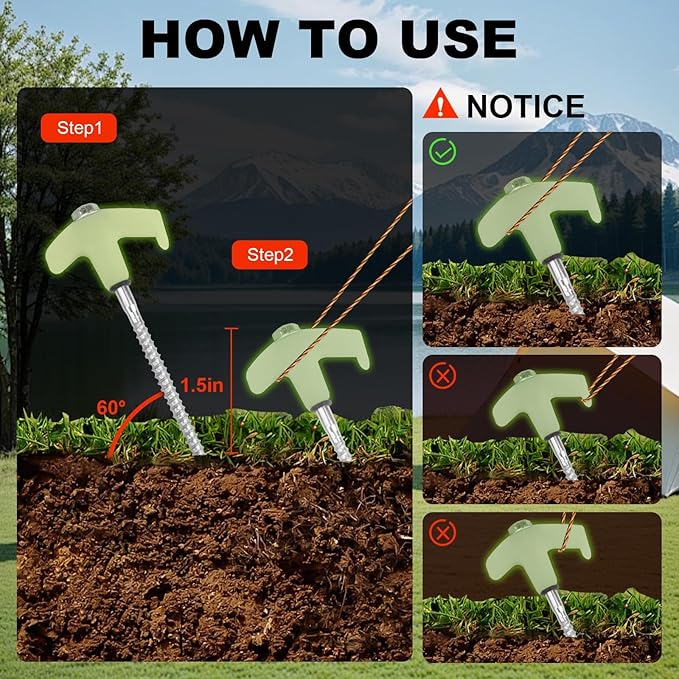 HOW TO USE

Step1

Step2

60°

1.5in

NOTICE